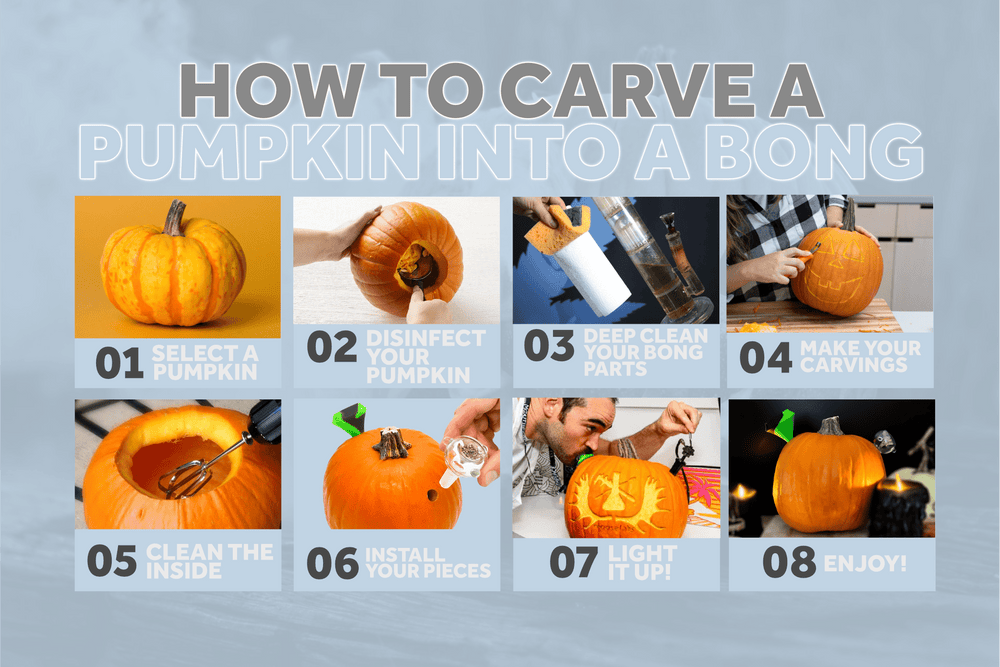 HOW TO CARVE A PUMPKIN INTO A BONG

01 SELECT A PUMPKIN

02 DISINFECT YOUR PUMPKIN

03 DEEP CLEAN YOUR BONG PARTS

04 MAKE YOUR CARVINGS

05 CLEAN THE INSIDE

06 INSTALL YOUR PIECES

07 LIGHT IT UP!

08 ENJOY!